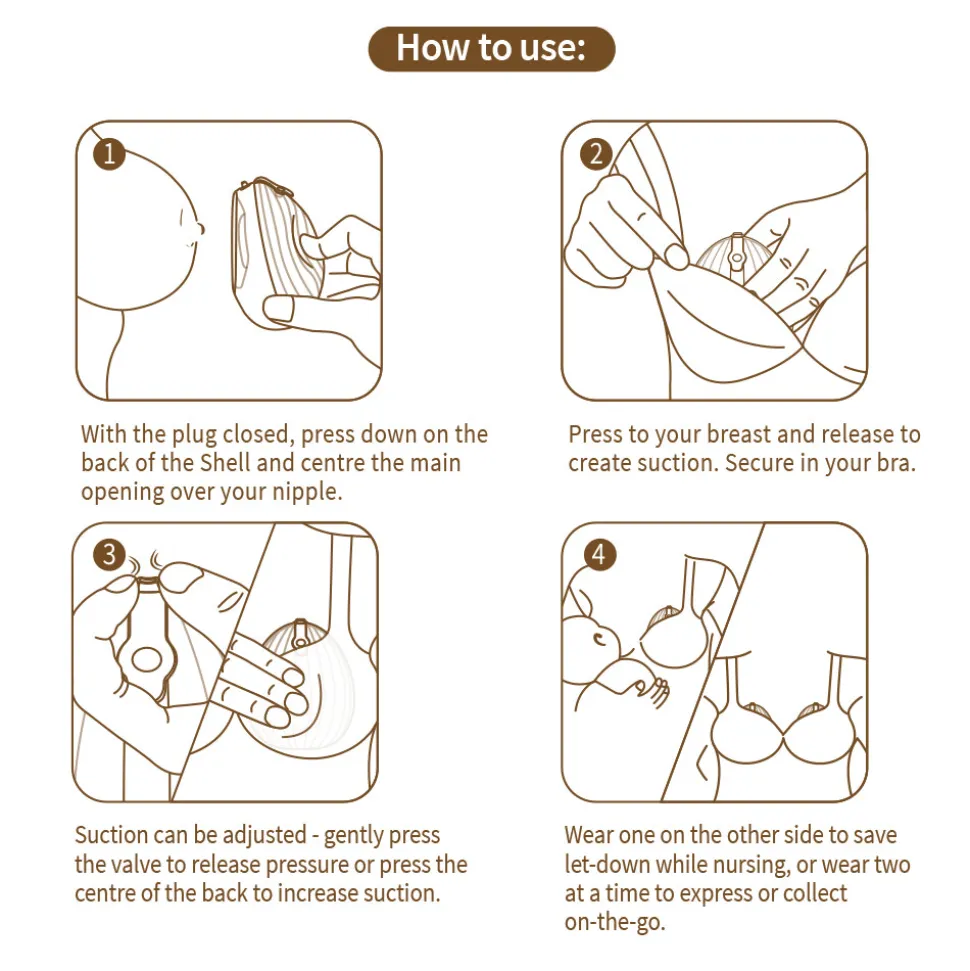 How to use:

1

With the plug closed, press down on the back of the Shell and centre the main opening over your nipple.

2

Press to your breast and release to create suction. Secure in your bra.

3

Suction can be adjusted - gently press the valve to release pressure or press the centre of the back to increase suction.

4

Wear one on the other side to save let-down while nursing, or wear two at a time to express or collect on-the-go.