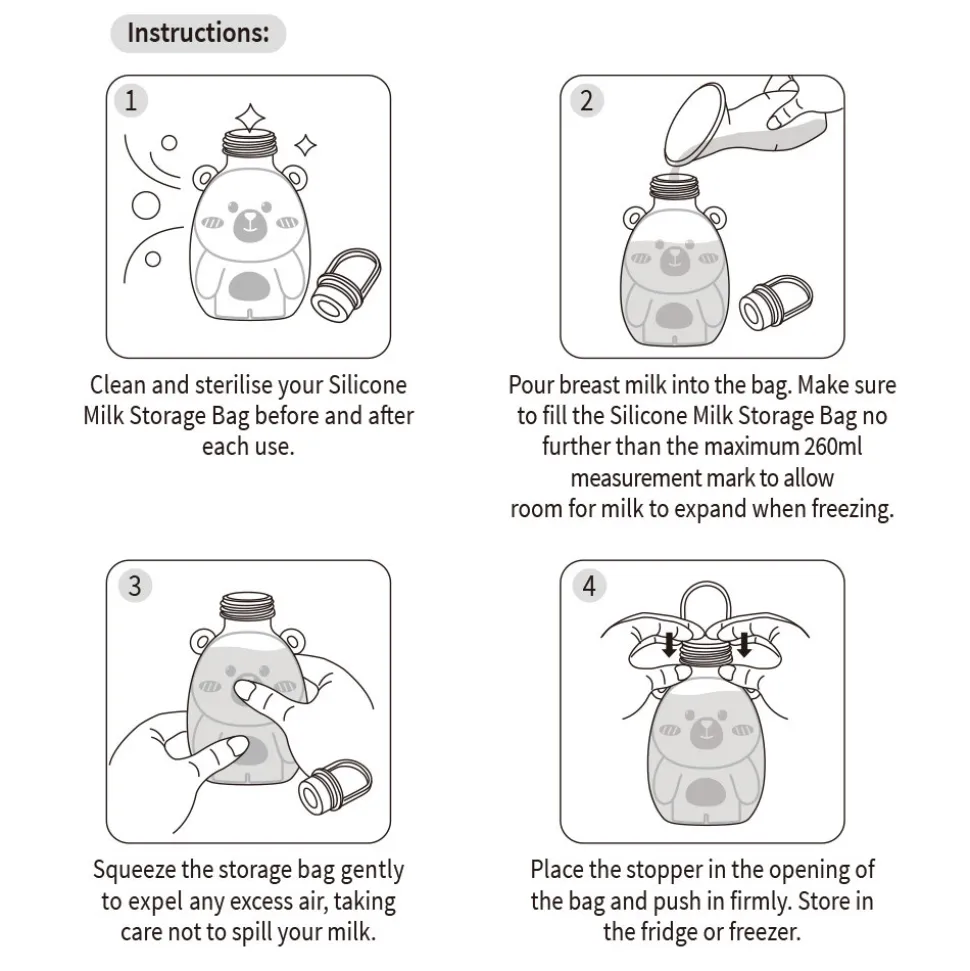 Instructions:

1

Clean and sterilise your Silicone Milk Storage Bag before and after each use.

2

Pour breast milk into the bag. Make sure to fill the Silicone Milk Storage Bag no further than the maximum 260ml measurement mark to allow room for milk to expand when freezing.

3

Squeeze the storage bag gently to expel any excess air, taking care not to spill your milk.

4

Place the stopper in the opening of the bag and push in firmly. Store in the fridge or freezer.